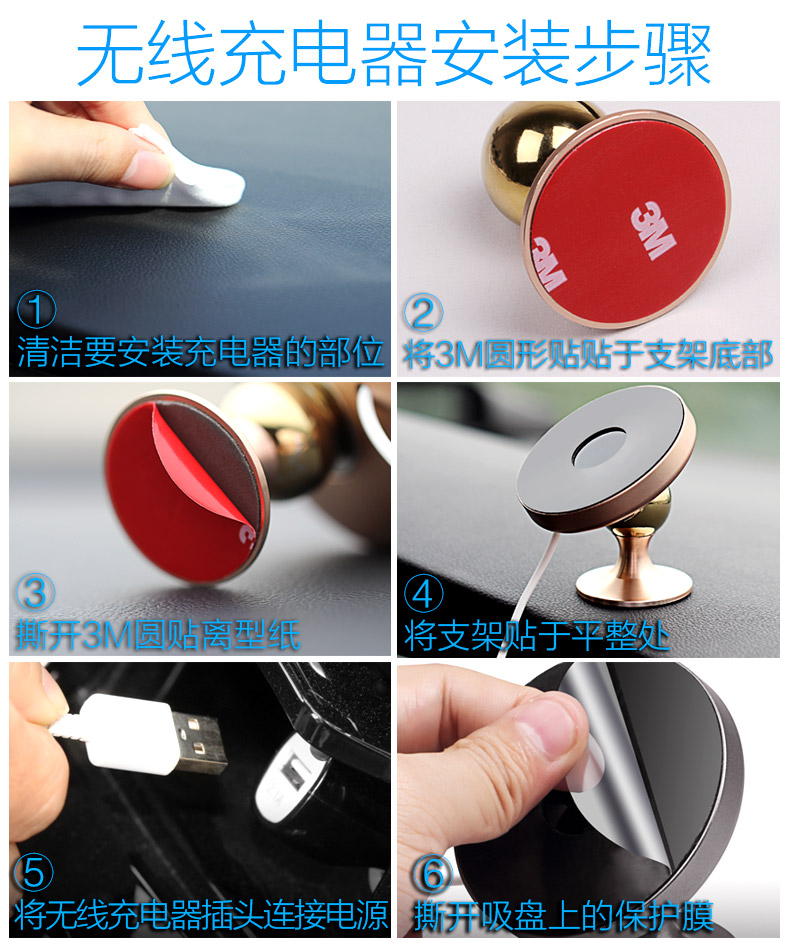 无线充电器安装步骤

①
清洁要安装充电器的部位

3M
3M
②
将3M圆形贴贴于支架底部

③
撕开3M圆贴离型纸

④
将支架贴于平整处

⑤
将无线充电器插头连接电源

⑥
撕开吸盘上的保护膜